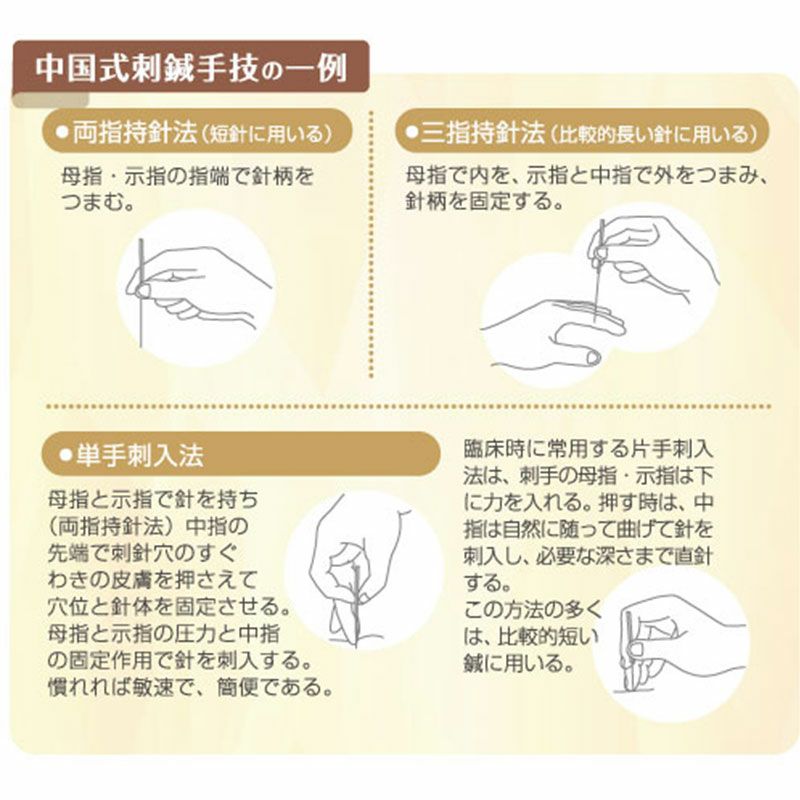 中国式刺鍼手技の一例

●両指持針法（短針に用いる）

母指・示指の指端で針柄をつまむ。

●三指持針法（比較的長い針に用いる）

母指で内を、示指と中指で外をつまみ、針柄を固定する。

●単手刺入法

母指と示指で針を持ち（両指持針法）中指の先端で刺針穴のすぐわきの皮膚を押さえて穴位と針体を固定させる。母指と示指の圧力と中指の固定作用で針を刺入する。慣れれば敏速で、簡便である。

臨床時に常用する片手刺入法は、刺手の母指・示指は下に力を入れる。押す時は、中指は自然に随って曲げて針を刺入し、必要な深さまで直針する。
この方法の多くは、比較的短い鍼に用いる。