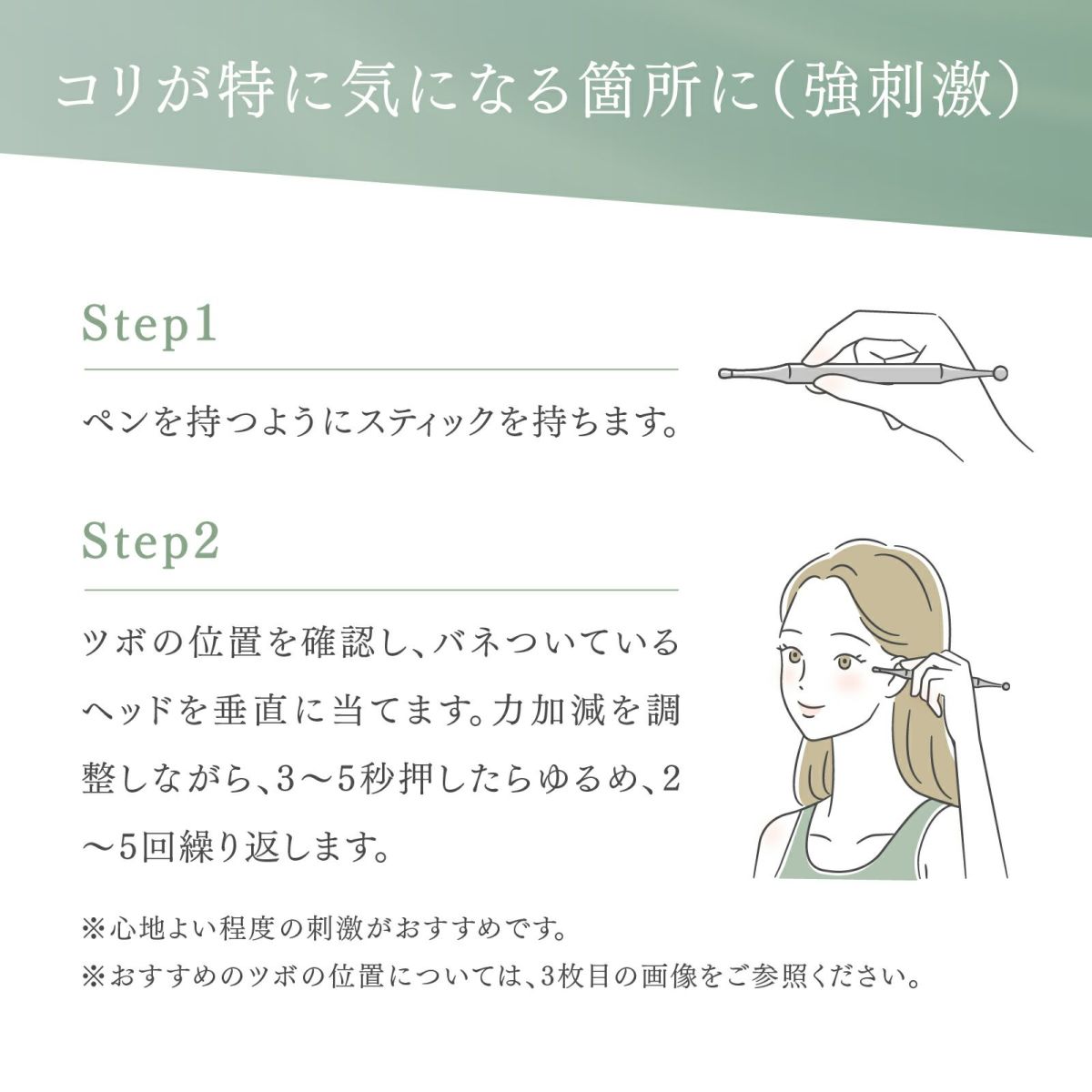 コリが特に気になる箇所に（強刺激）

Step1

ペンを持つようにスティックを持ちます。

Step2

ツボの位置を確認し、バネついているヘッドを垂直に当てます。力加減を調整しながら、3〜5秒押したらゆるめ、2〜5回繰り返します。

※心地よい程度の刺激がおすすめです。
※おすすめのツボの位置については、3枚目の画像をご参照ください。