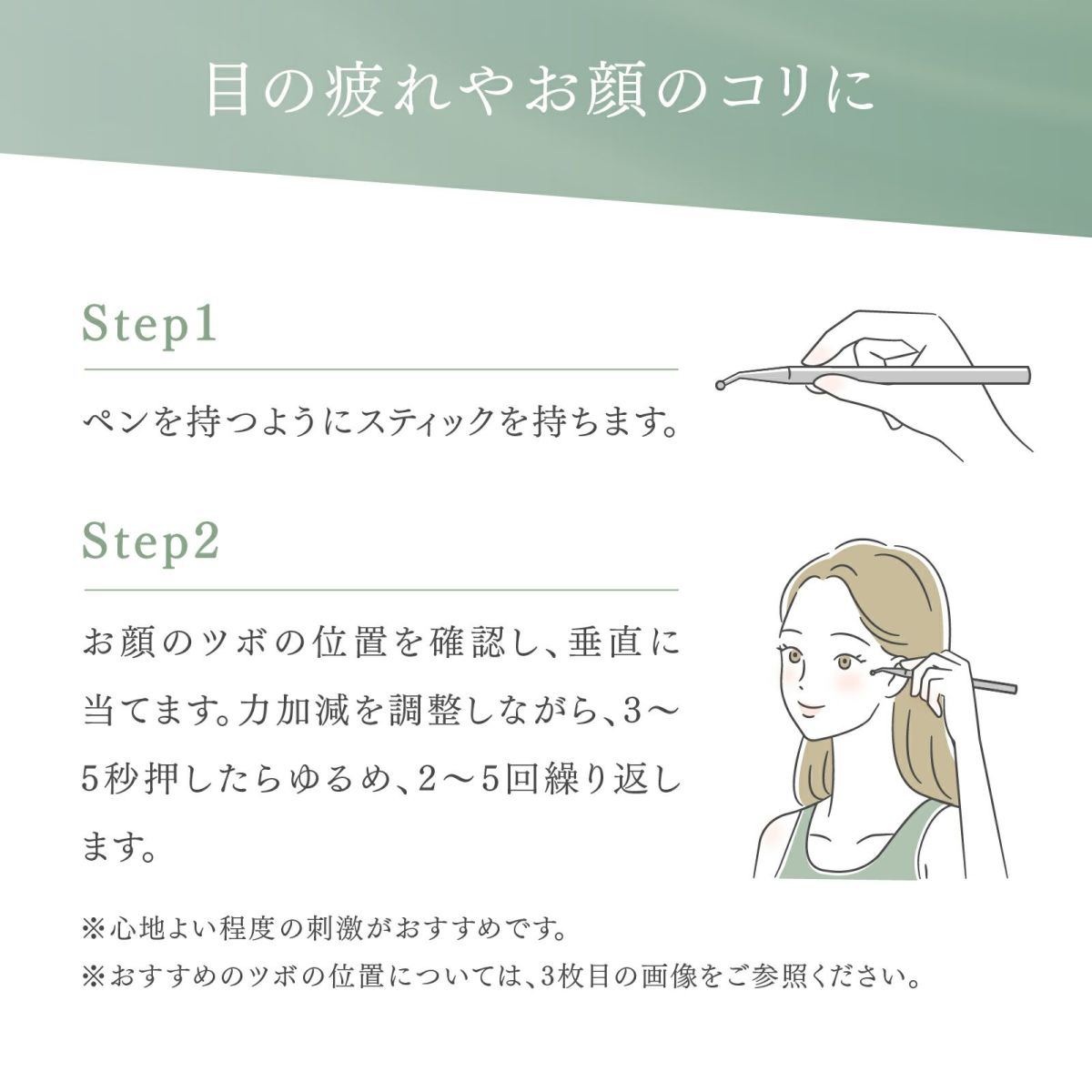 目の疲れやお顔のコリに

Step1

ペンを持つようにスティックを持ちます。

Step2

お顔のツボの位置を確認し、垂直に当てます。力加減を調整しながら、3〜5秒押したらゆるめ、2〜5回繰り返します。

※心地よい程度の刺激がおすすめです。
※おすすめのツボの位置については、3枚目の画像をご参照ください。