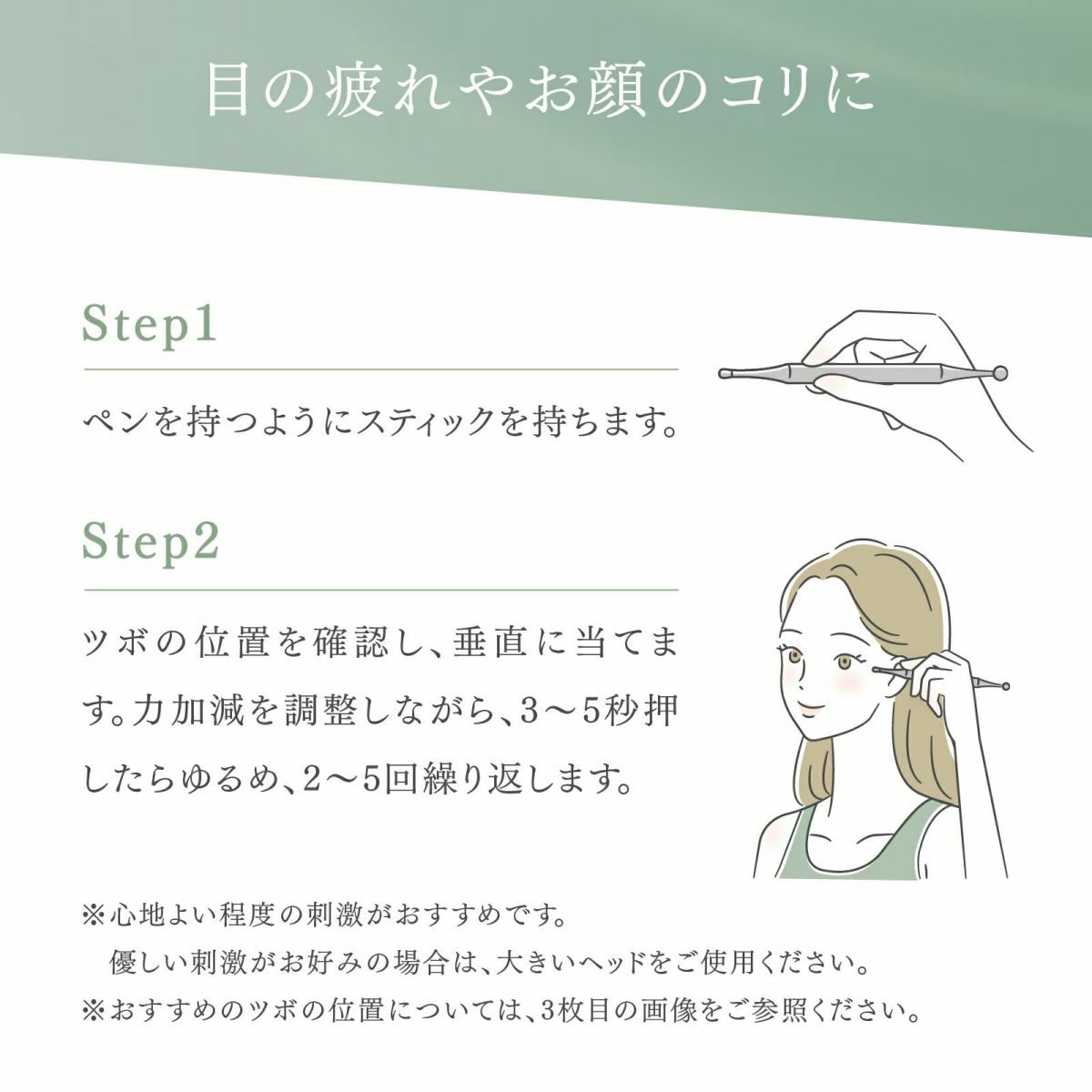 目の疲れやお顔のコリに

Step1

ペンを持つようにスティックを持ちます。

Step2

ツボの位置を確認し、垂直に当てます。力加減を調整しながら、3〜5秒押したらゆるめ、2〜5回繰り返します。

※心地よい程度の刺激がおすすめです。
優しい刺激がお好みの場合は、大きいヘッドをご使用ください。
※おすすめのツボの位置については、3枚目の画像をご参照ください。