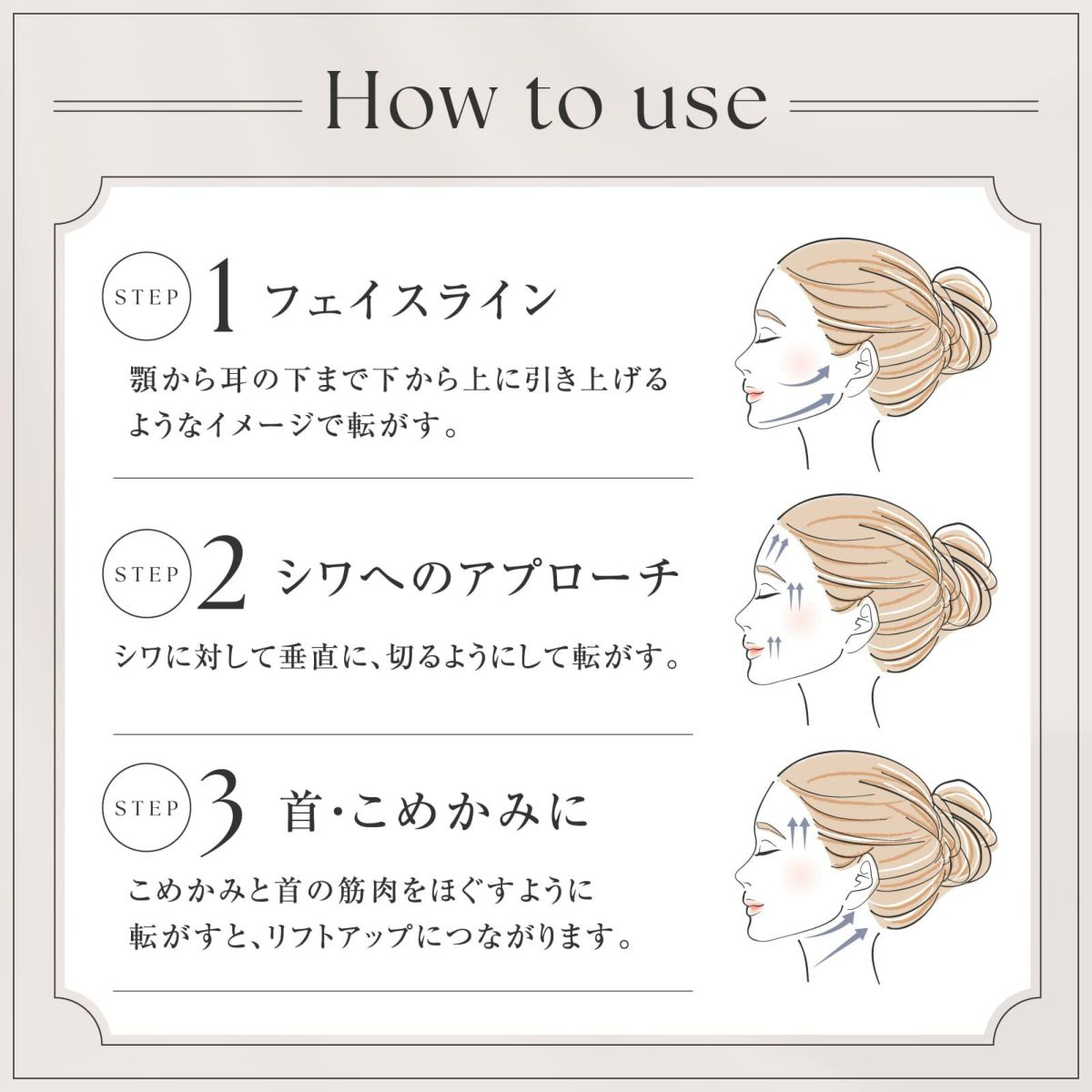 How to use

STEP 1 フェイスライン

顎から耳の下まで下から上に引き上げるようなイメージで転がす。

STEP 2 シワへのアプローチ

シワに対して垂直に、切るようにして転がす。

STEP 3 首・こめかみに

こめかみと首の筋肉をほぐすように転がすと、リフトアップにつながります。